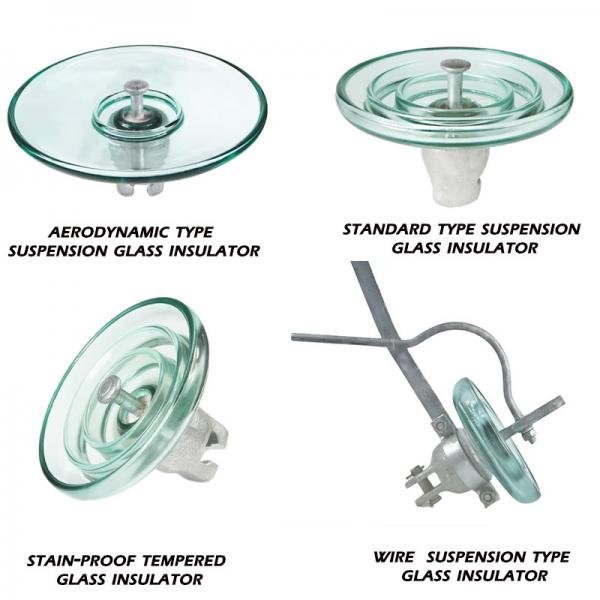 AERODYNAMIC TYPE SUSPENSION GLASS INSULATOR

STANDARD TYPE SUSPENSION GLASS INSULATOR

STAIN-PROOF TEMPERED GLASS INSULATOR

WIRE SUSPENSION TYPE GLASS INSULATOR